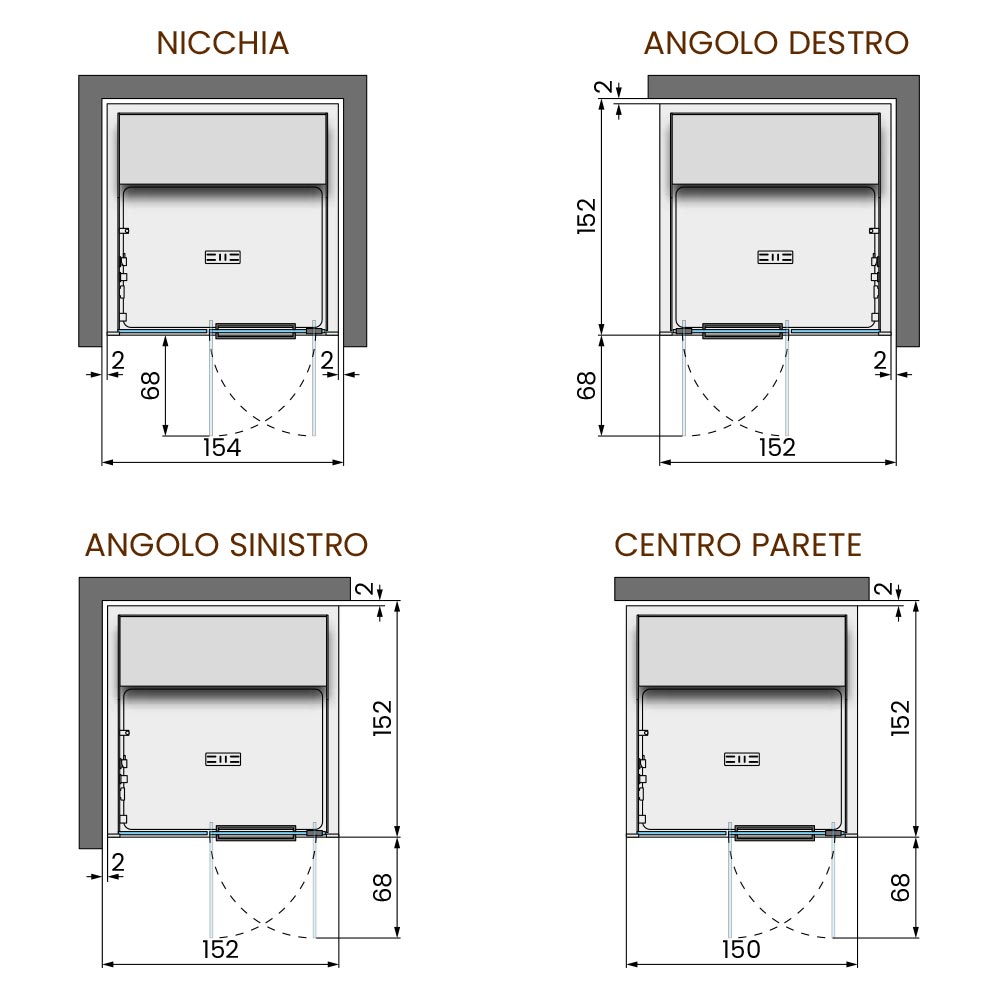 NICCHIA

2
68
2
154

ANGOLO DESTRO

2
152
68
2
152

ANGOLO SINISTRO

2
152
2
68
152

CENTRO PARETE

2
152
68
150